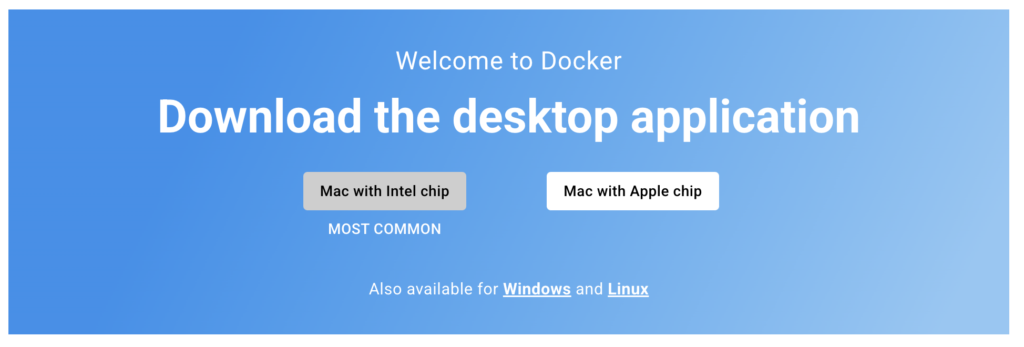 Welcome to Docker

Download the desktop application

Mac with Intel chip

MOST COMMON

Mac with Apple chip

Also available for Windows and Linux